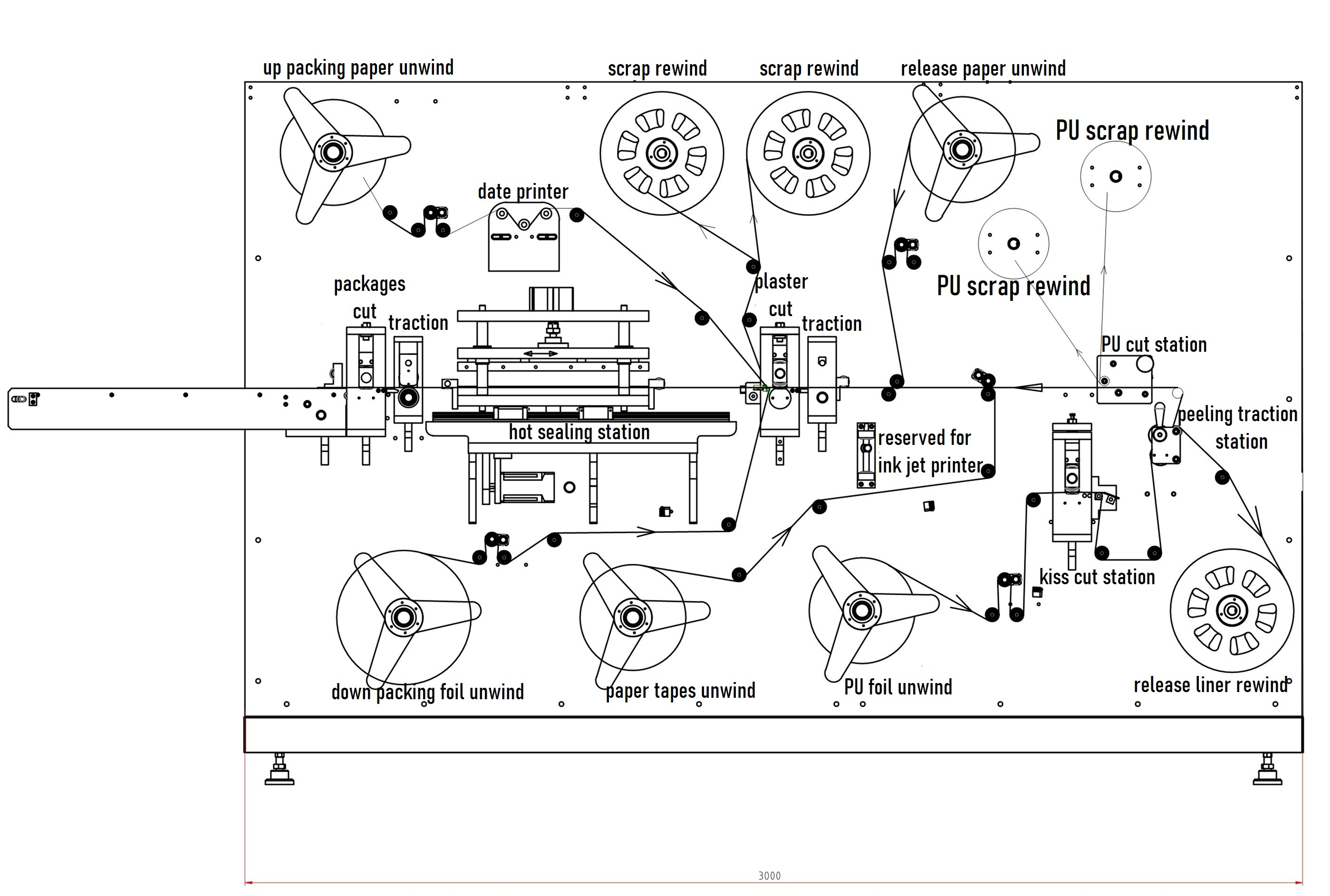 up packing paper unwind

scrap rewind

scrap rewind

release paper unwind

PU scrap rewind

date printer

PU scrap rewind

packages cut

traction

plaster cut

traction

PU cut station

hot sealing station

reserved for ink jet printer

peeling traction station

kiss cut station

down packing foil unwind

paper tapes unwind

PU foil unwind

release liner rewind

3000