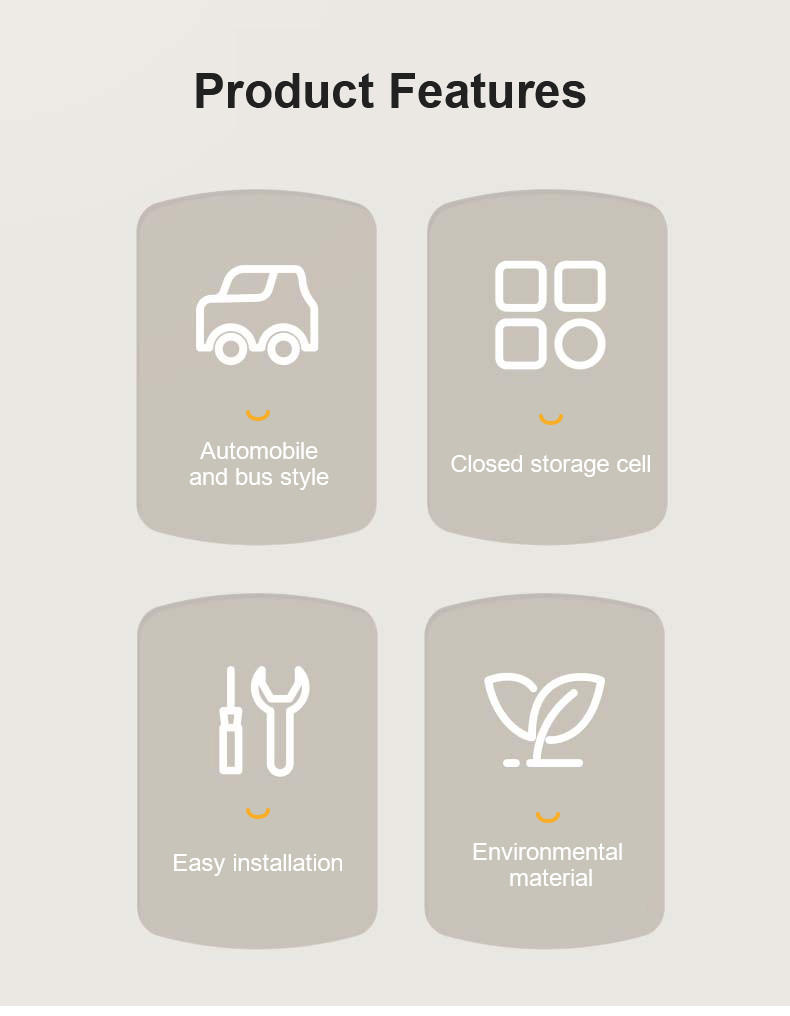 Product Features

Automobile and bus style

Closed storage cell

Easy installation

Environmental material