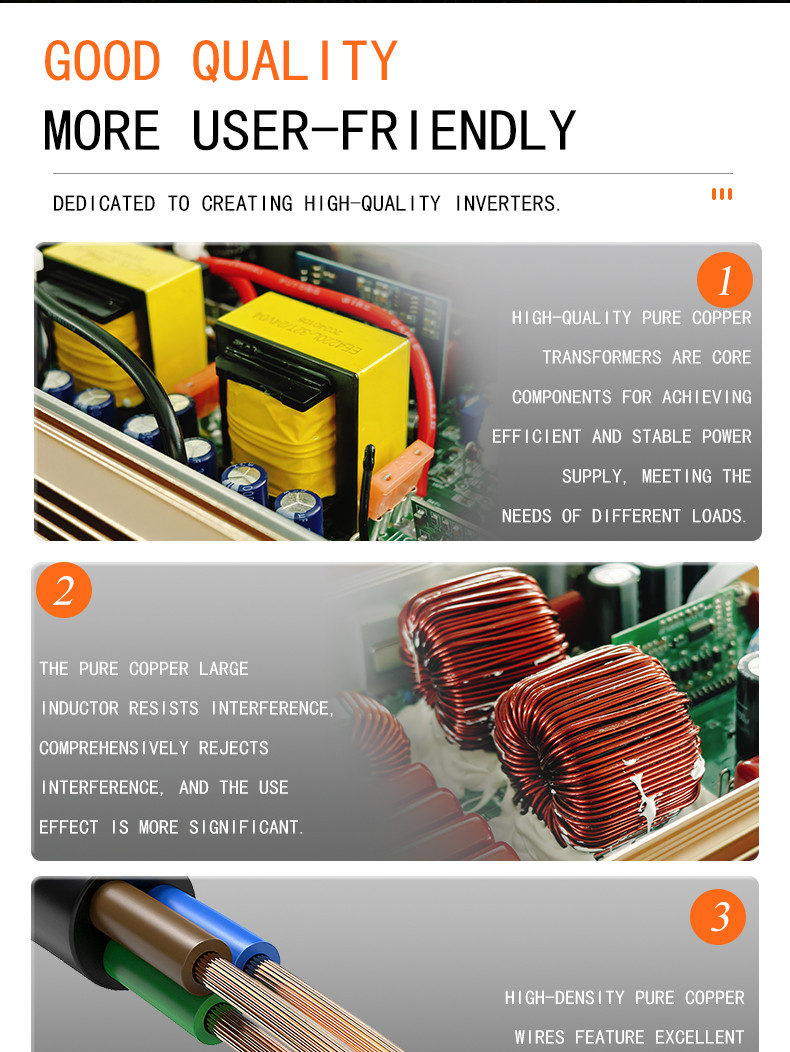 GOOD QUALITY

MORE USER-FRIENDLY

DEDICATED TO CREATING HIGH-QUALITY INVERTERS.

1

HIGH-QUALITY PURE COPPER TRANSFORMERS ARE CORE COMPONENTS FOR ACHIEVING EFFICIENT AND STABLE POWER SUPPLY, MEETING THE NEEDS OF DIFFERENT LOADS.

2

THE PURE COPPER LARGE INDUCTOR RESISTS INTERFERENCE, COMPREHENSIVELY REJECTS INTERFERENCE, AND THE USE EFFECT IS MORE SIGNIFICANT.

3

HIGH-DENSITY PURE COPPER WIRES FEATURE EXCELLENT