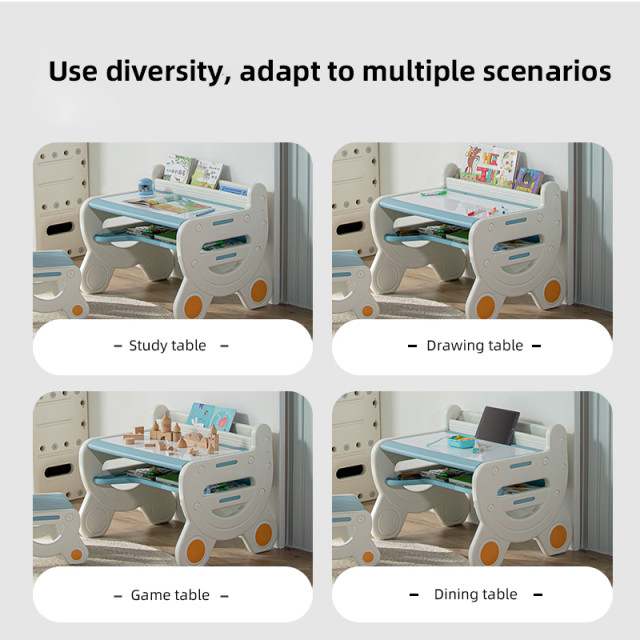 Use diversity, adapt to multiple scenarios

– Study table –

– Drawing table –

– Game table –

– Dining table –