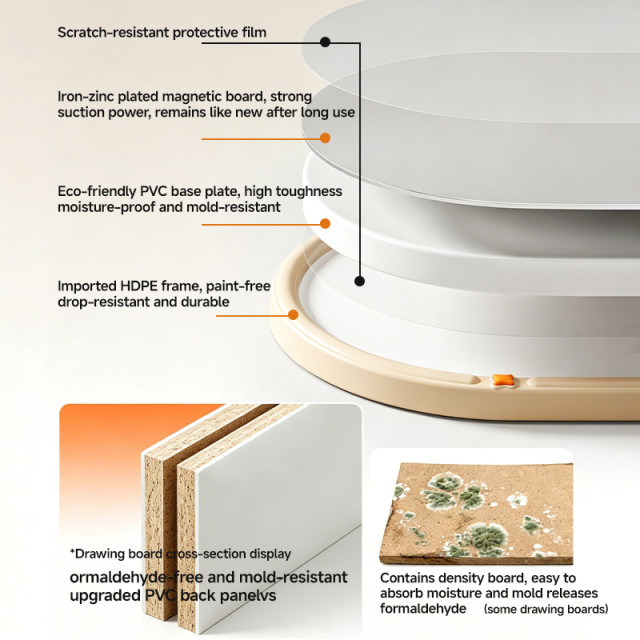 Scratch-resistant protective film

Iron-zinc plated magnetic board, strong suction power, remains like new after long use

Eco-friendly PVC base plate, high toughness moisture-proof and mold-resistant

Imported HDPE frame, paint-free drop-resistant and durable

*Drawing board cross-section display

ormaldehyde-free and mold-resistant upgraded PVC back panelvs

Contains density board, easy to absorb moisture and mold releases formaldehyde (some drawing boards)